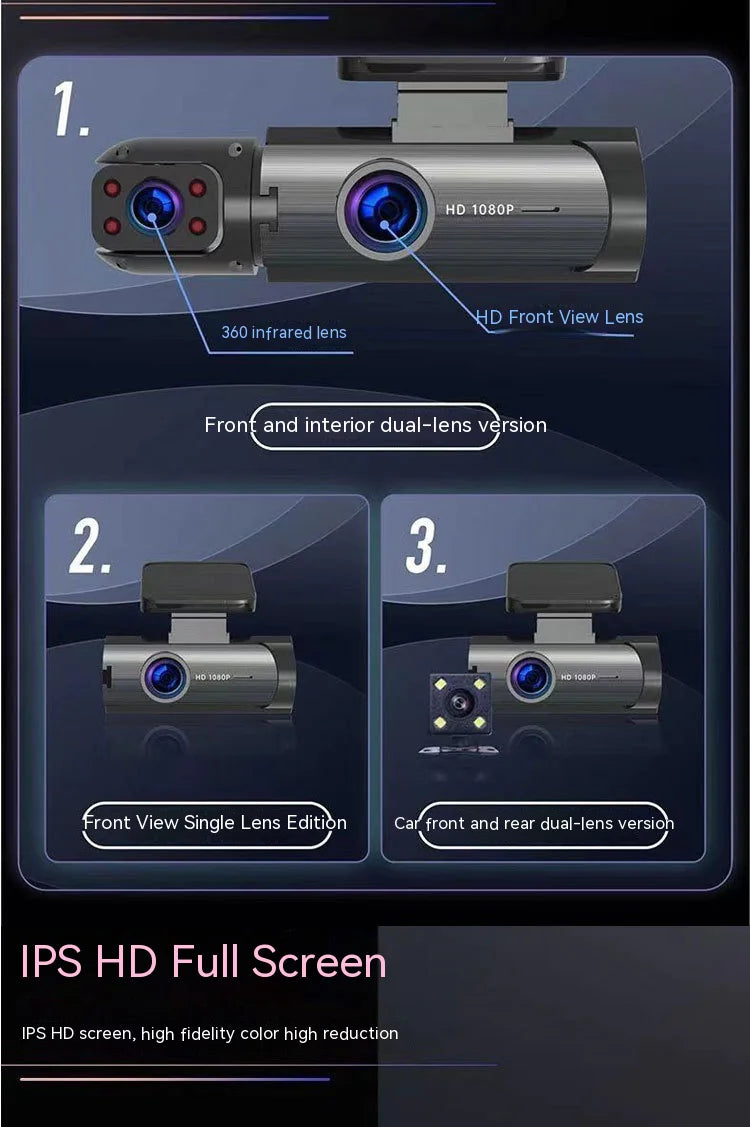 1.

HD 1080P

360 infrared lens

HD Front View Lens

Front and interior dual-lens version

2.

HD 1080P

Front View Single Lens Edition

3.

HD 1080P

Car front and rear dual-lens version

IPS HD Full Screen

IPS HD screen, high fidelity color high reduction